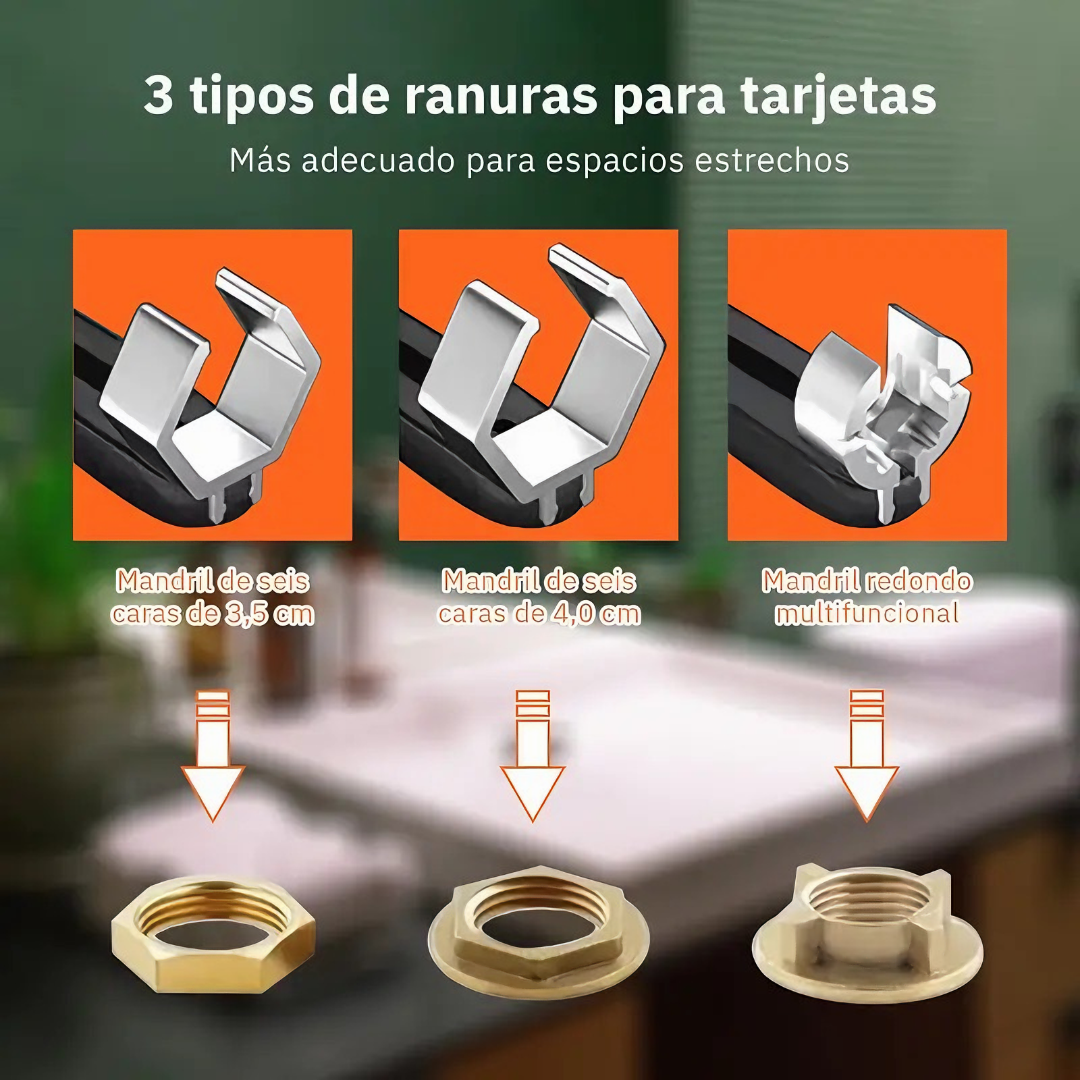 3 tipos de ranuras para tarjetas

Más adecuado para espacios estrechos

Mandril de seis caras de 3,5 cm

Mandril de seis caras de 4,0 cm

Mandril redondo multifuncional